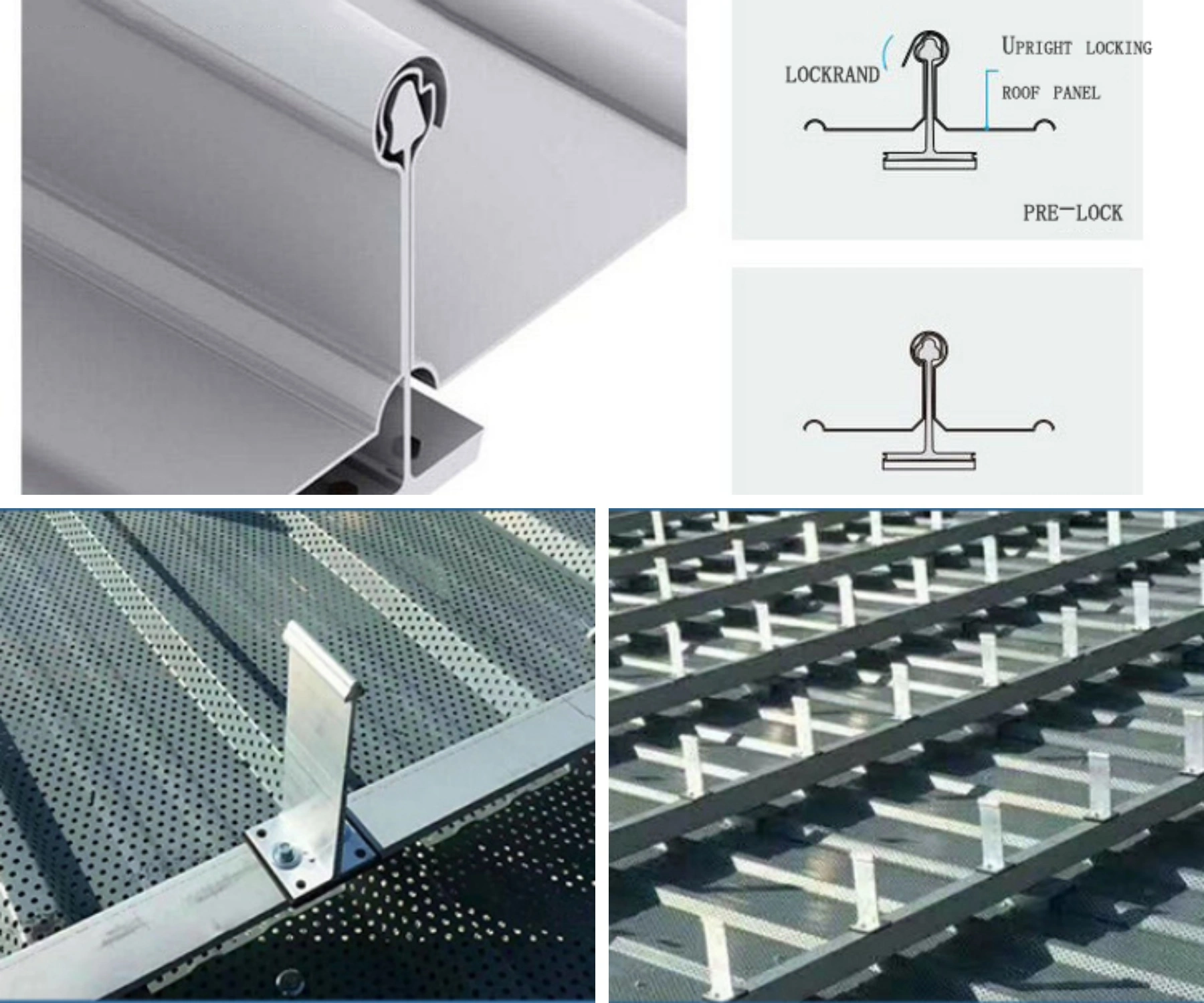 LOCKRAND
UPRIGHT LOCKING
ROOF PANEL
PRE-LOCK