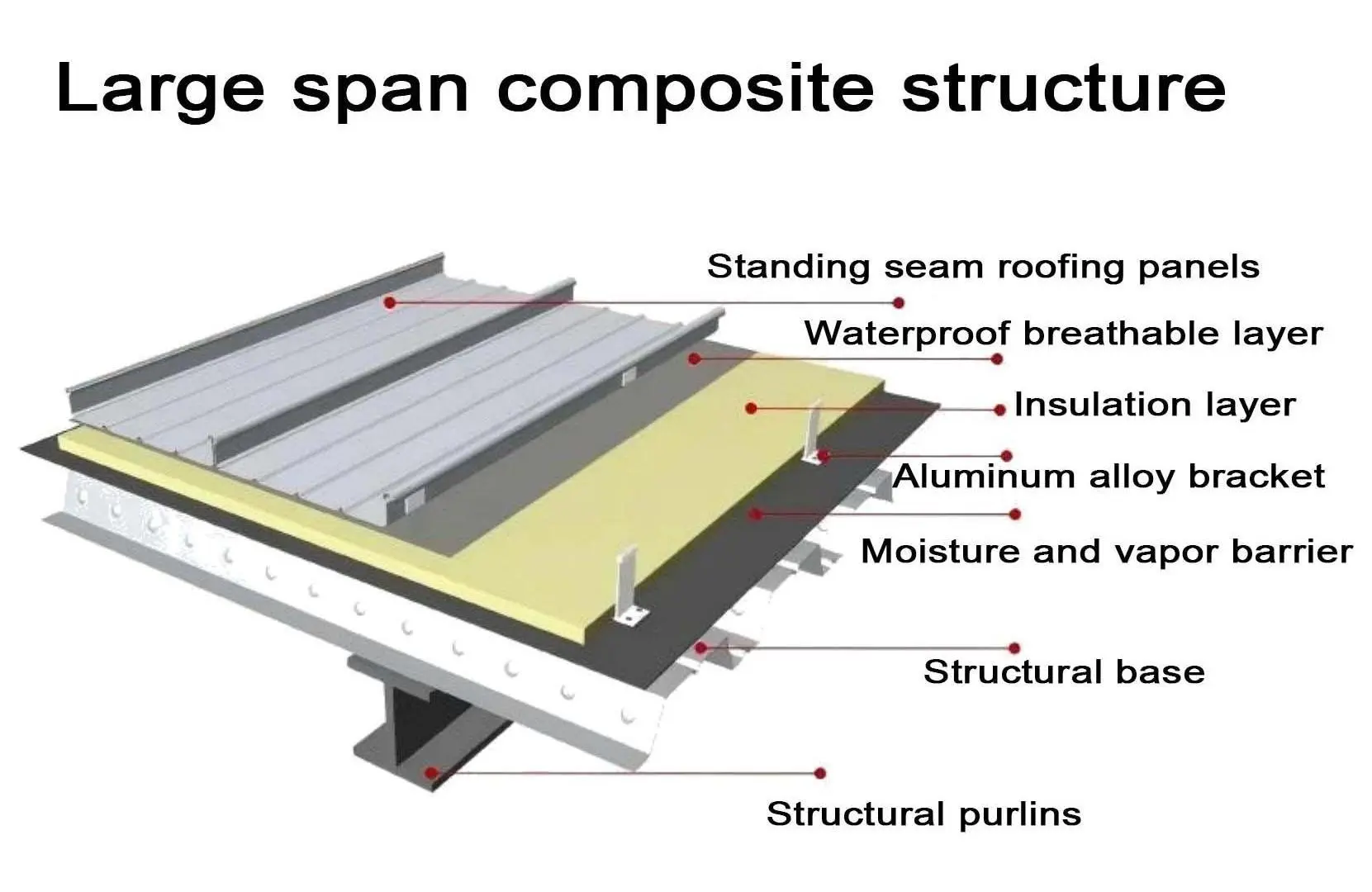 Large span composite structure

Standing seam roofing panels

Waterproof breathable layer

Insulation layer

Aluminum alloy bracket

Moisture and vapor barrier

Structural base

Structural purlins