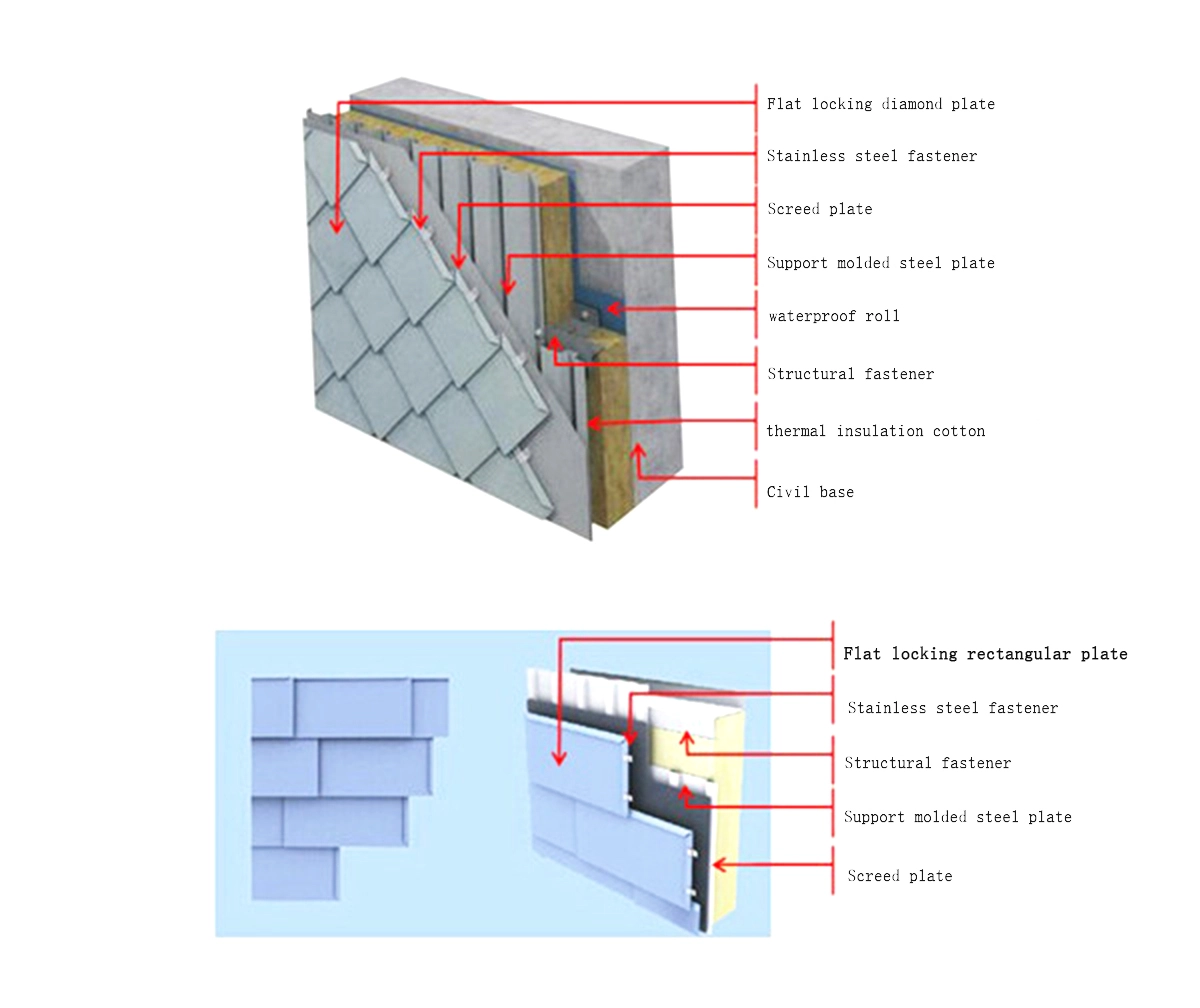 Flat locking diamond plate

Stainless steel fastener

Screed plate

Support molded steel plate

waterproof roll

Structural fastener

thermal insulation cotton

Civil base

Flat locking rectangular plate

Stainless steel fastener

Structural fastener

Support molded steel plate

Screed plate