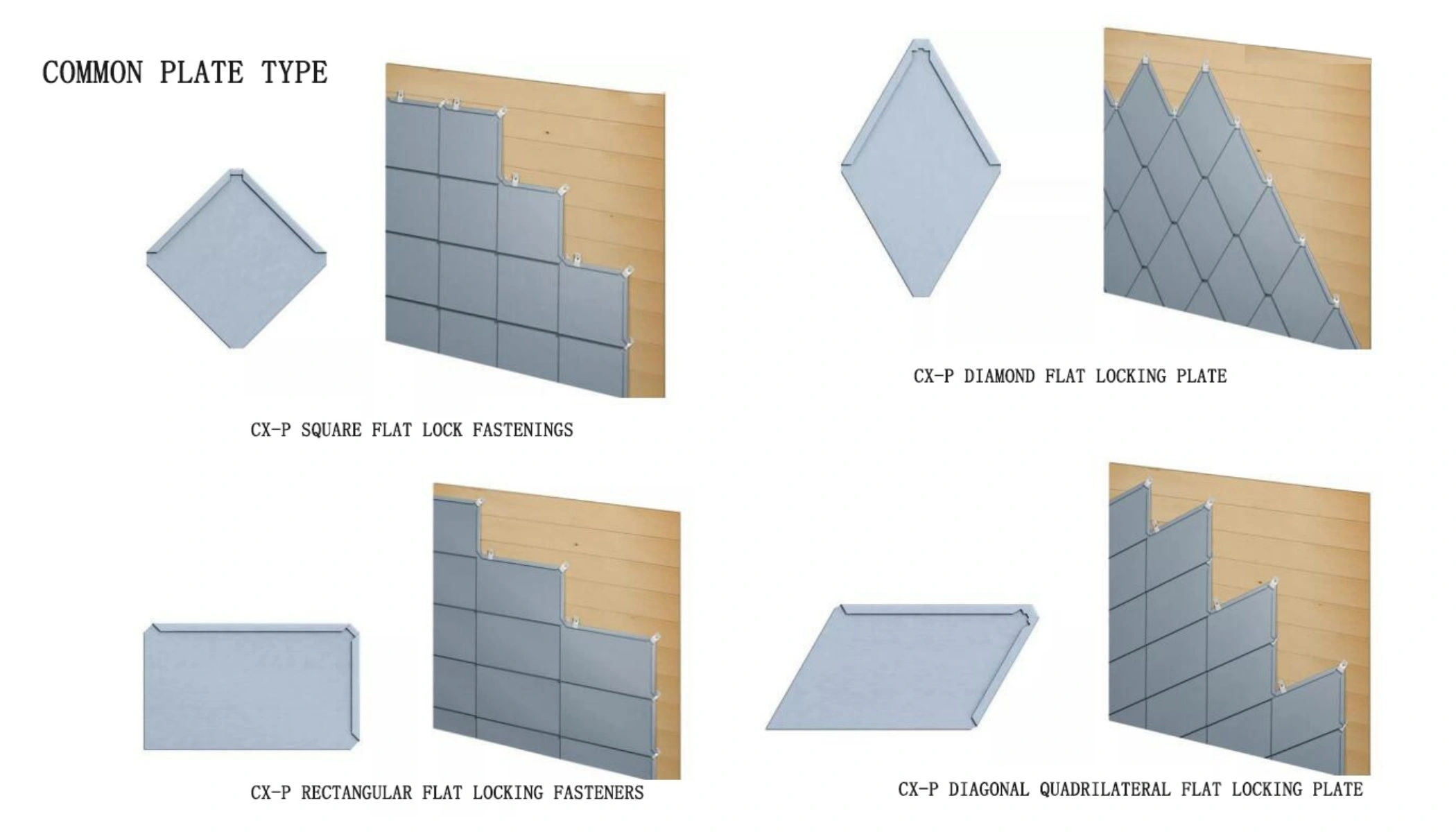 COMMON PLATE TYPE

CX-P DIAMOND FLAT LOCKING PLATE

CX-P SQUARE FLAT LOCK FASTENINGS

CX-P RECTANGULAR FLAT LOCKING FASTENERS

CX-P DIAGONAL QUADRILATERAL FLAT LOCKING PLATE