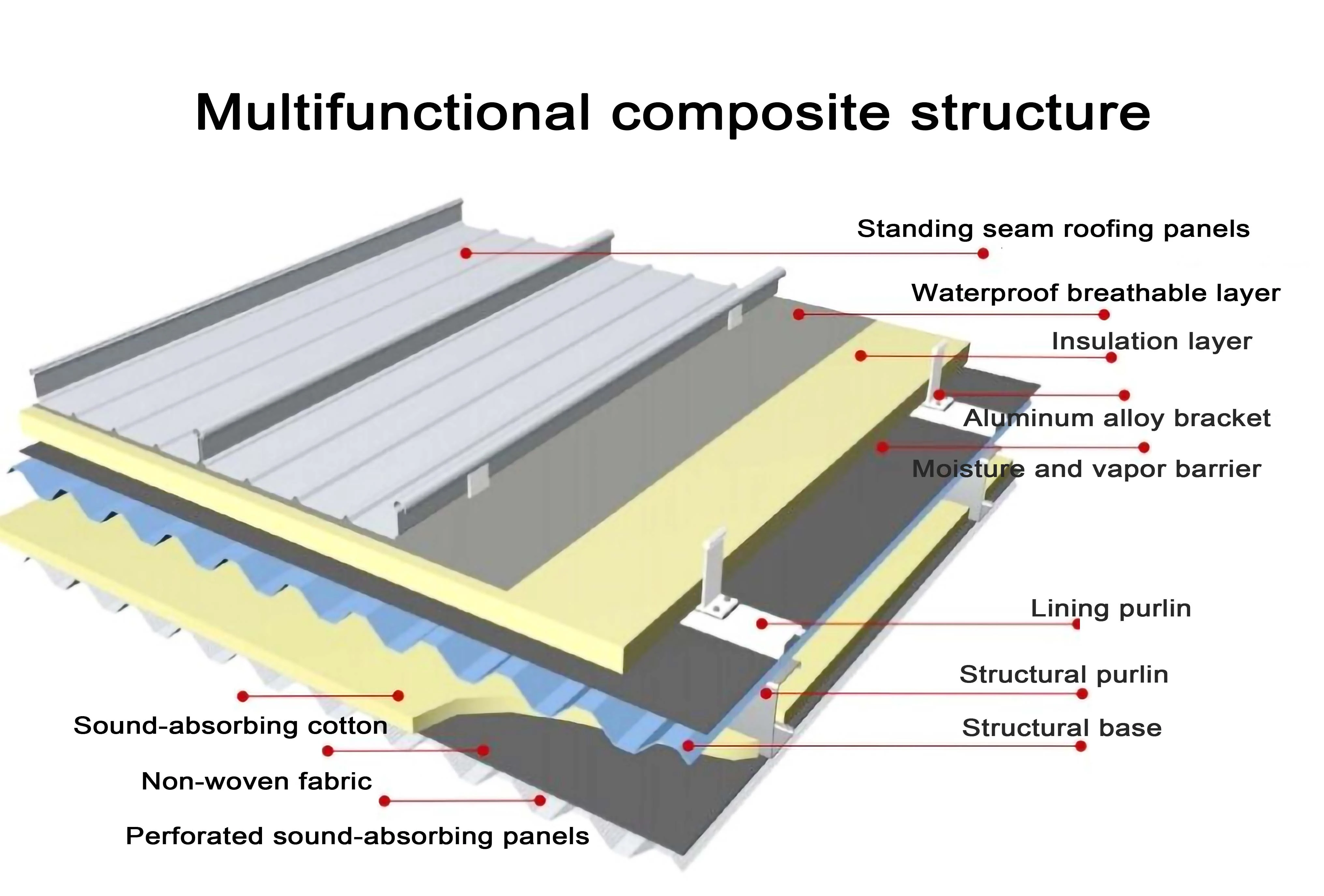 Multifunctional composite structure

Standing seam roofing panels

Waterproof breathable layer

Insulation layer

Aluminum alloy bracket

Moisture and vapor barrier

Lining purlin

Structural purlin

Structural base

Sound-absorbing cotton

Non-woven fabric

Perforated sound-absorbing panels